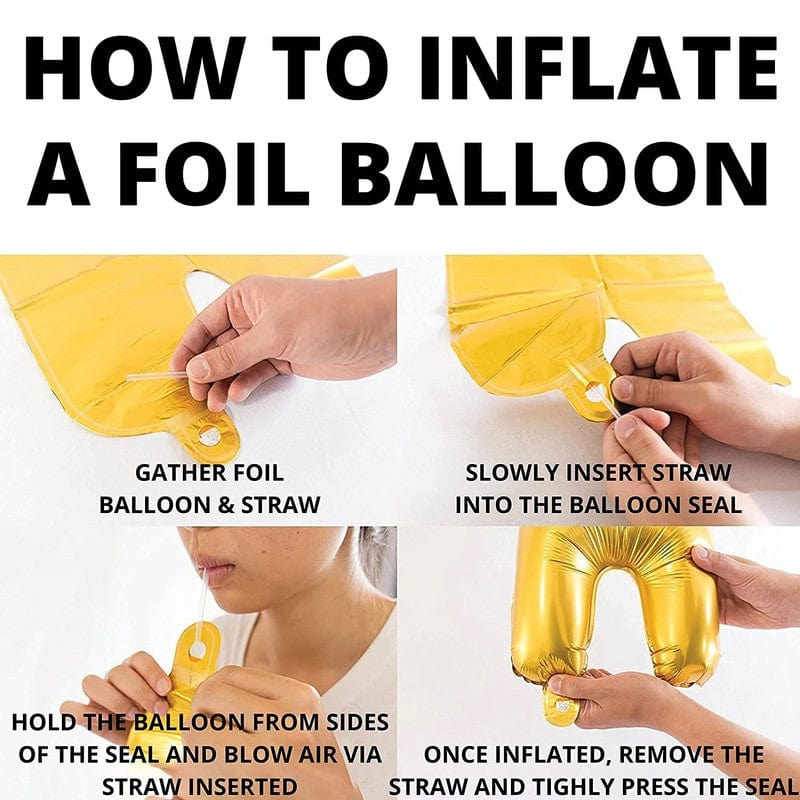 HOW TO INFLATE A FOIL BALLOON

GATHER FOIL BALLOON & STRAW

SLOWLY INSERT STRAW INTO THE BALLOON SEAL

HOLD THE BALLOON FROM SIDES OF THE SEAL AND BLOW AIR VIA STRAW INSERTED

ONCE INFLATED, REMOVE THE STRAW AND TIGHLY PRESS THE SEAL