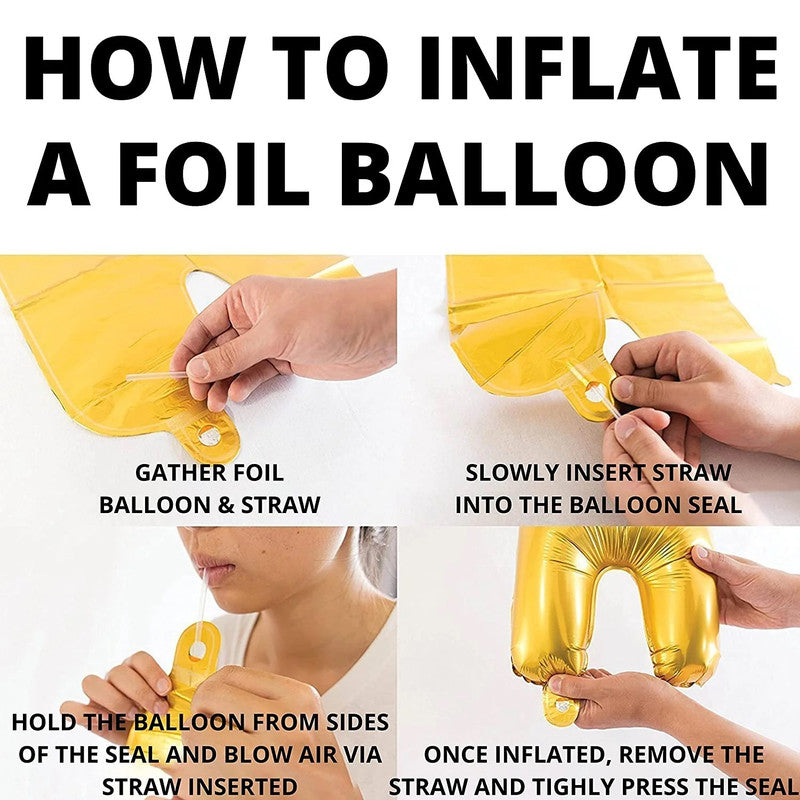 HOW TO INFLATE A FOIL BALLOON

GATHER FOIL BALLOON & STRAW

SLOWLY INSERT STRAW INTO THE BALLOON SEAL

HOLD THE BALLOON FROM SIDES OF THE SEAL AND BLOW AIR VIA STRAW INSERTED

ONCE INFLATED, REMOVE THE STRAW AND TIGHLY PRESS THE SEAL